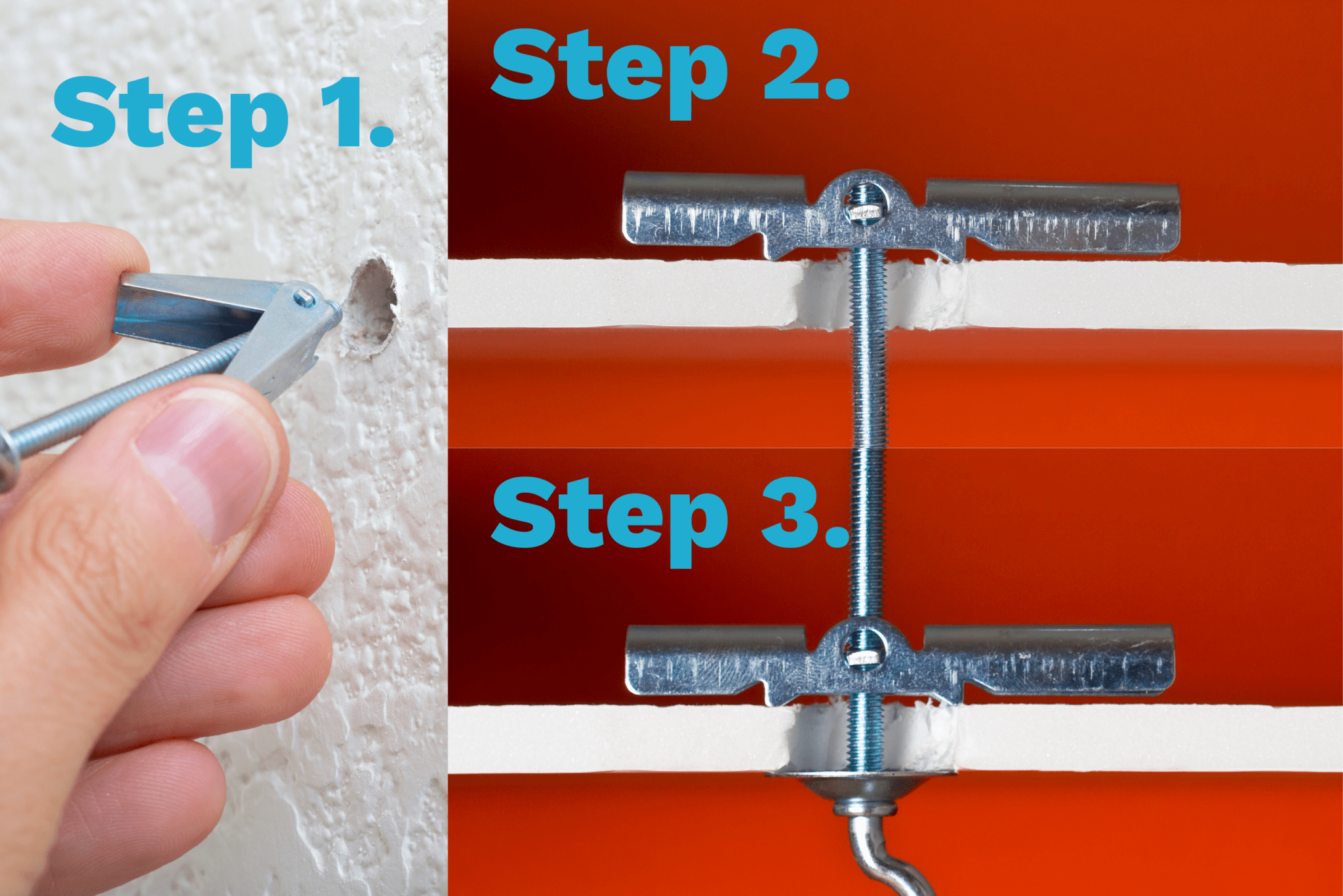 Step 1.

Step 2.

Step 3.